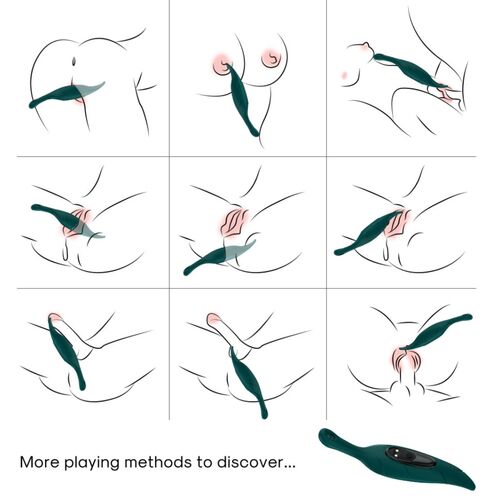 More playing methods to discover...