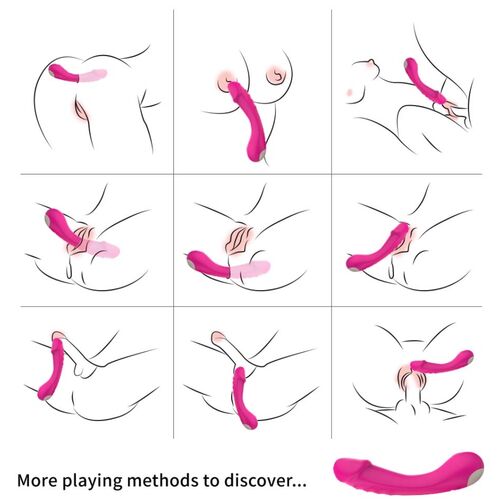 More playing methods to discover...